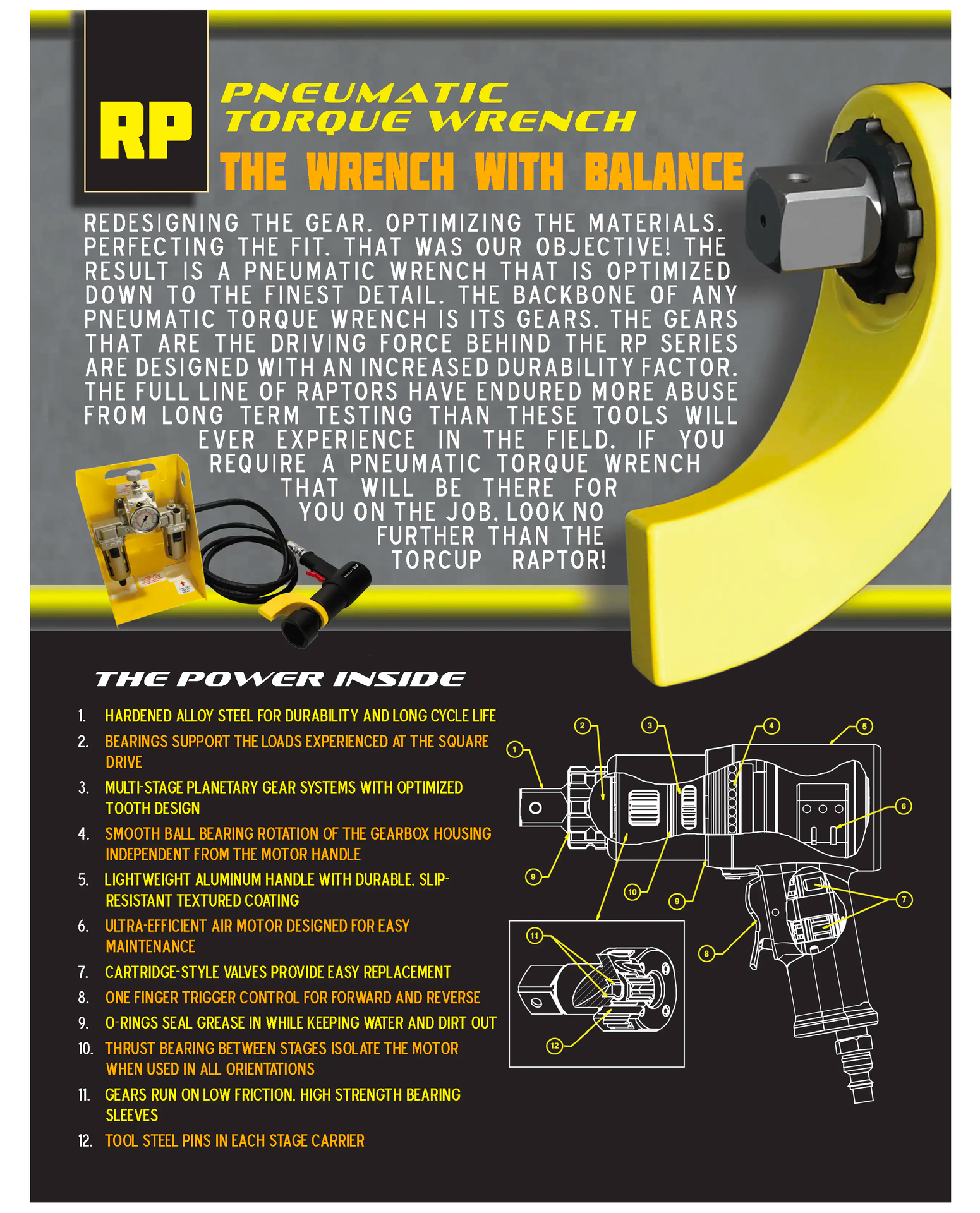 RP

PNEUMATIC TORQUE WRENCH

THE WRENCH WITH BALANCE

REDESIGNING THE GEAR. OPTIMIZING THE MATERIALS. PERFECTING THE FIT. THAT WAS OUR OBJECTIVE! THE RESULT IS A PNEUMATIC WRENCH THAT IS OPTIMIZED DOWN TO THE FINEST DETAIL. THE BACKBONE OF ANY PNEUMATIC TORQUE WRENCH IS ITS GEARS. THE GEARS THAT ARE THE DRIVING FORCE BEHIND THE RP SERIES ARE DESIGNED WITH AN INCREASED DURABILITY FACTOR. THE FULL LINE OF RAPTORS HAVE ENDURED MORE ABUSE FROM LONG TERM TESTING THAN THESE TOOLS WILL EVER EXPERIENCE IN THE FIELD. IF YOU REQUIRE A PNEUMATIC TORQUE WRENCH THAT WILL BE THERE FOR YOU ON THE JOB, LOOK NO FURTHER THAN THE TORCUP RAPTOR!

THE POWER INSIDE

1. HARDENED ALLOY STEEL FOR DURABILITY AND LONG CYCLE LIFE
2. BEARINGS SUPPORT THE LOADS EXPERIENCED AT THE SQUARE DRIVE
3. MULTI-STAGE PLANETARY GEAR SYSTEMS WITH OPTIMIZED TOOTH DESIGN
4. SMOOTH BALL BEARING ROTATION OF THE GEARBOX HOUSING INDEPENDENT FROM THE MOTOR HANDLE
5. LIGHTWEIGHT ALUMINUM HANDLE WITH DURABLE, SLIP-RESISTANT TEXTURED COATING
6. ULTRA-EFFICIENT AIR MOTOR DESIGNED FOR EASY MAINTENANCE
7. CARTRIDGE-STYLE VALVES PROVIDE EASY REPLACEMENT
8. ONE FINGER TRIGGER CONTROL FOR FORWARD AND REVERSE
9. O-RINGS SEAL GREASE IN WHILE KEEPING WATER AND DIRT OUT
10. THRUST BEARING BETWEEN STAGES ISOLATE THE MOTOR WHEN USED IN ALL ORIENTATIONS
11. GEARS RUN ON LOW FRICTION, HIGH STRENGTH BEARING SLEEVES
12. TOOL STEEL PINS IN EACH STAGE CARRIER

1 2 3 4 5 6 7 8 9 9 10 11 12